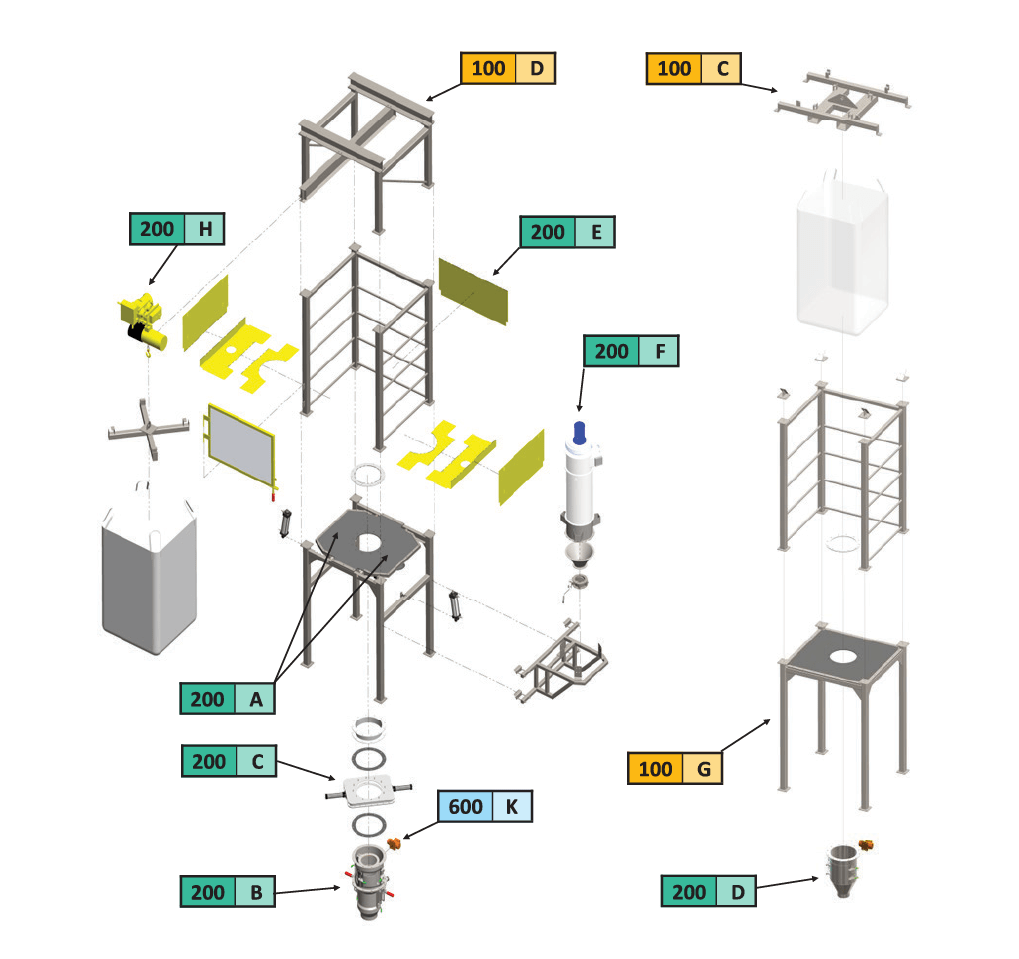 100 D

100 C

200 H

200 E

200 F

200 A

200 C

600 K

200 B

100 G

200 D